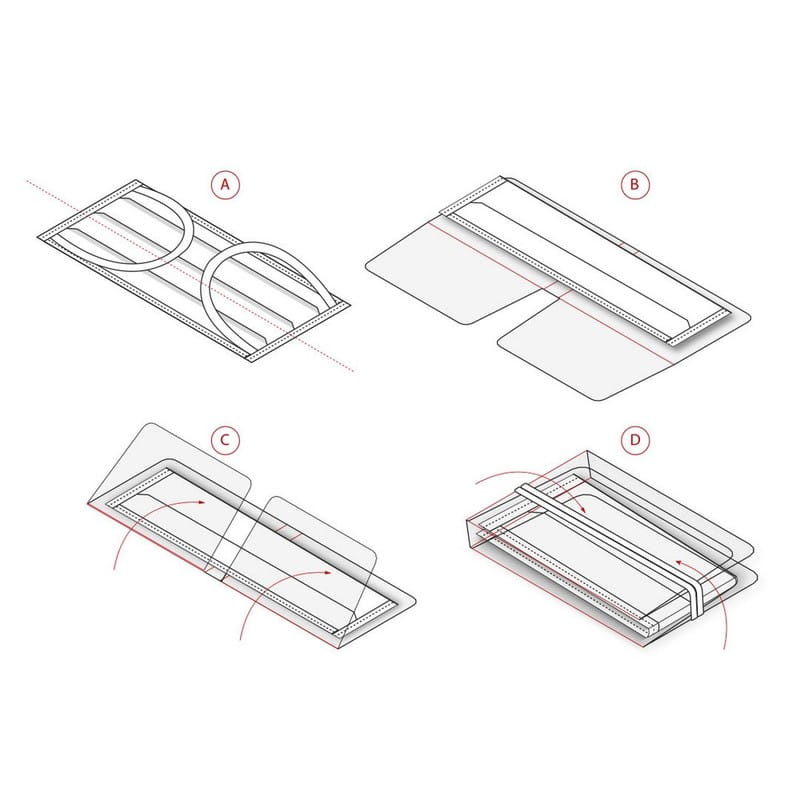 A

B

C

D